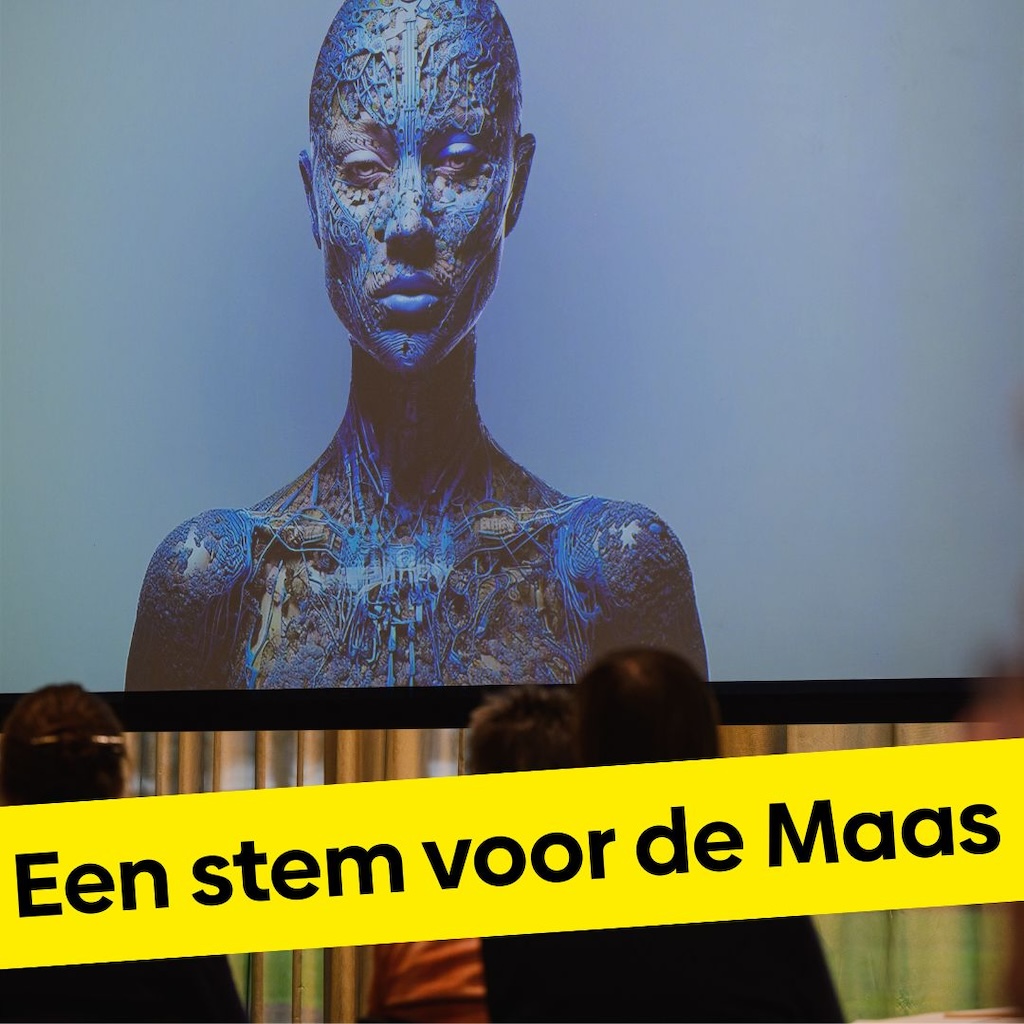 Een stem voor de Maas